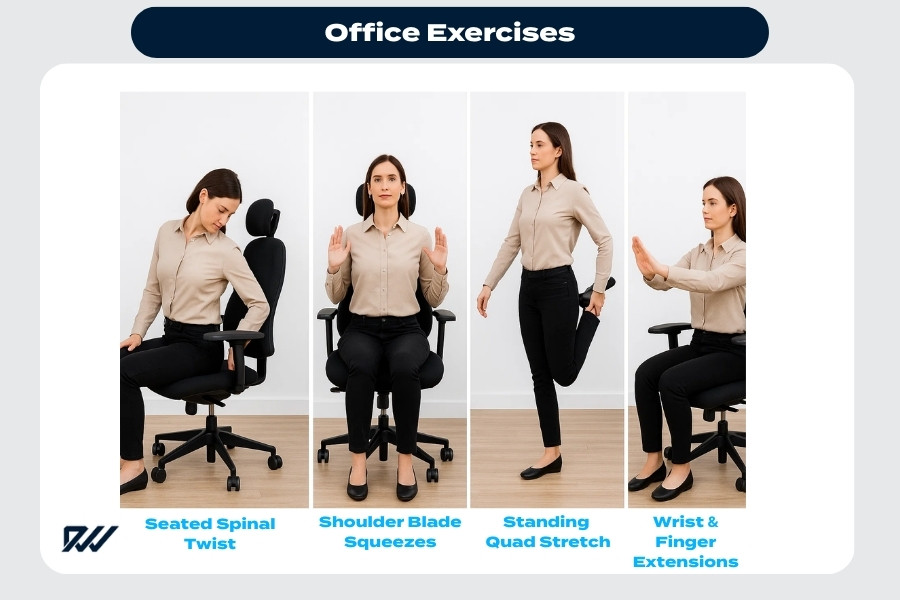 Office Exercises

Seated Spinal Twist

Shoulder Blade Squeezes

Standing Quad Stretch

Wrist & Finger Extensions